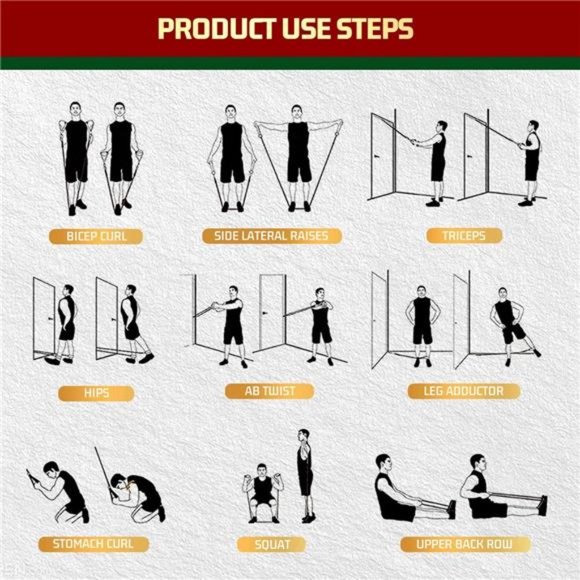 PRODUCT USE STEPS

BICEP CURL

SIDE LATERAL RAISES

TRICEPS

HIPS

AB TWIST

LEG ADDUCTOR

STOMACH CURL

SQUAT

UPPER BACK ROW